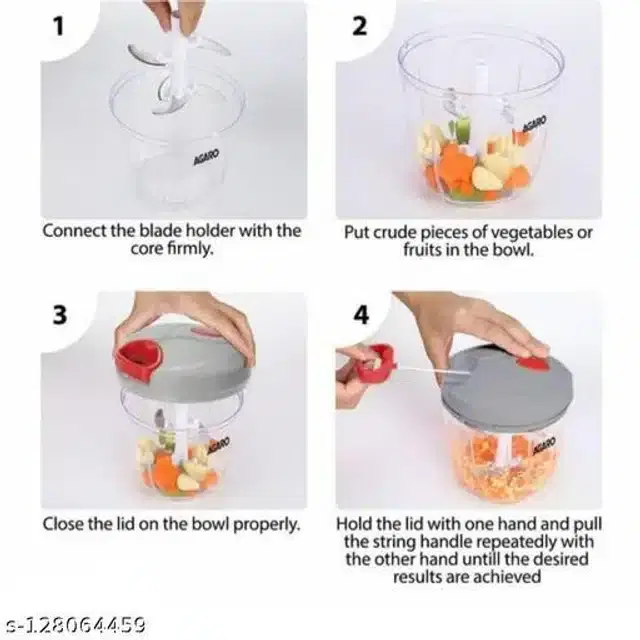 1

AGARO

Connect the blade holder with the core firmly.

2

AGARO

Put crude pieces of vegetables or fruits in the bowl.

3

AGARO

Close the lid on the bowl properly.

4

AGARO

Hold the lid with one hand and pull the string handle repeatedly with the other hand untill the desired results are achieved

s-128064459