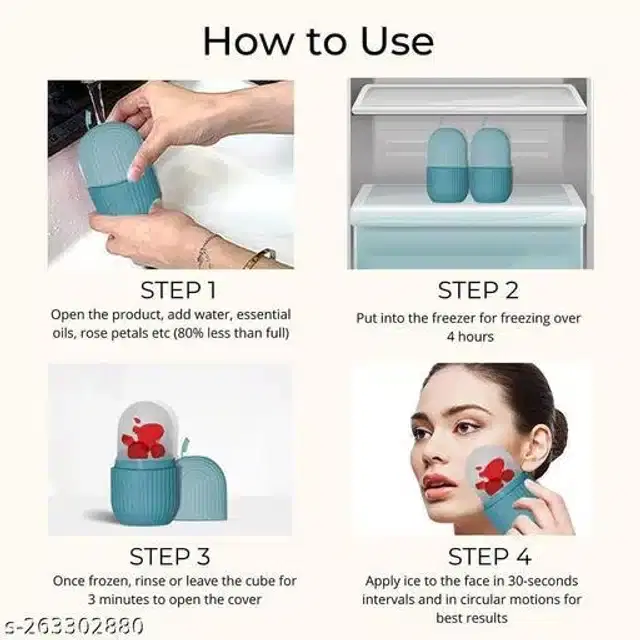 How to Use

STEP 1
Open the product, add water, essential oils, rose petals etc (80% less than full)

STEP 2
Put into the freezer for freezing over 4 hours

STEP 3
Once frozen, rinse or leave the cube for 3 minutes to open the cover

STEP 4
Apply ice to the face in 30-seconds intervals and in circular motions for best results

s-263302880