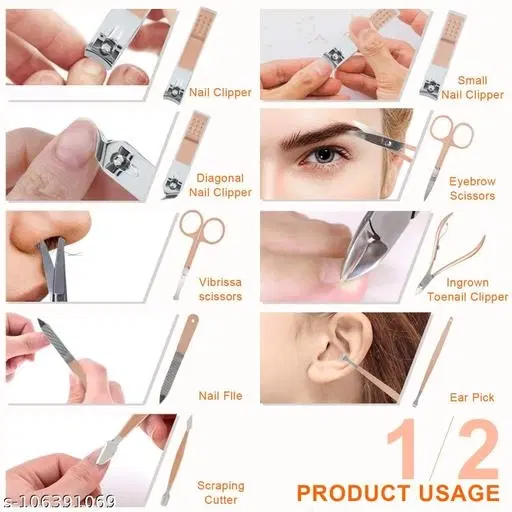 Nail Clipper

Small Nail Clipper

Diagonal Nail Clipper

Eyebrow Scissors

Vibrissa scissors

Ingrown Toenail Clipper

Nail File

Ear Pick

Scraping Cutter

1/2

PRODUCT USAGE

s-106391069