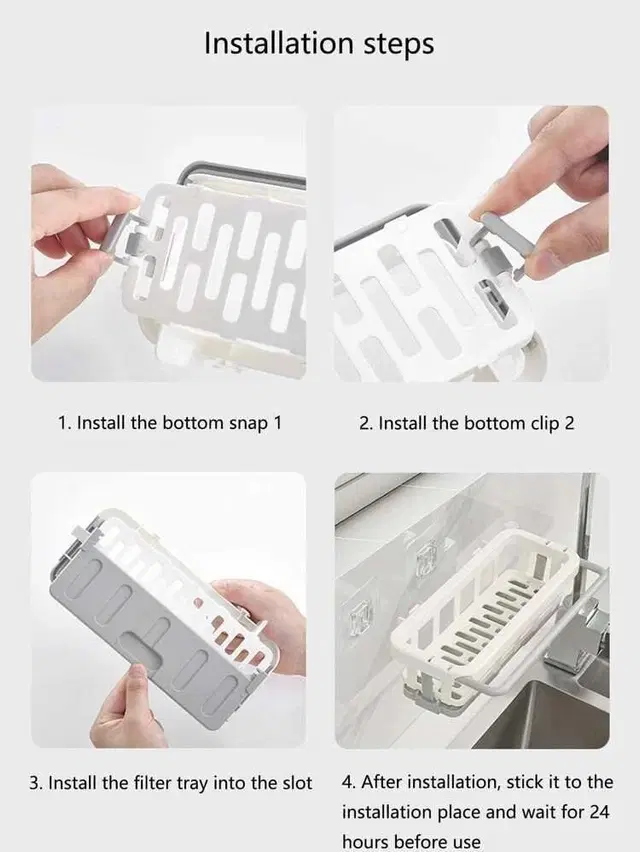 Installation steps

1. Install the bottom snap 1

2. Install the bottom clip 2

3. Install the filter tray into the slot

4. After installation, stick it to the installation place and wait for 24 hours before use