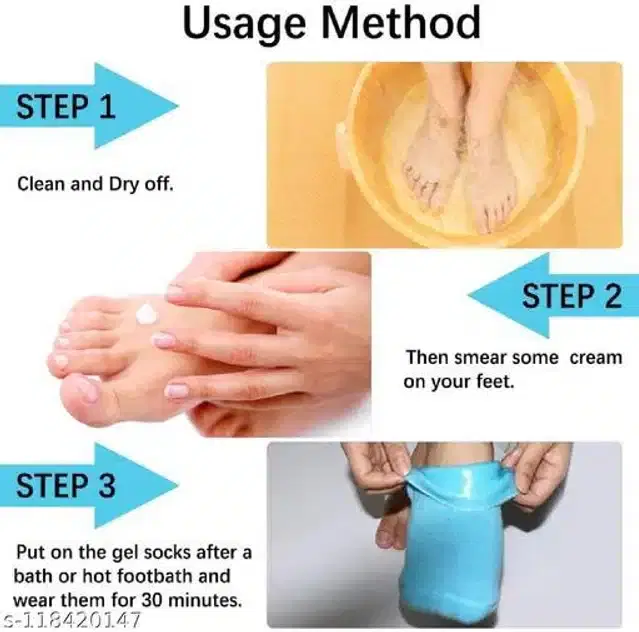 Usage Method

STEP 1

Clean and Dry off.

STEP 2

Then smear some cream on your feet.

STEP 3

Put on the gel socks after a bath or hot footbath and wear them for 30 minutes.

s-118420147