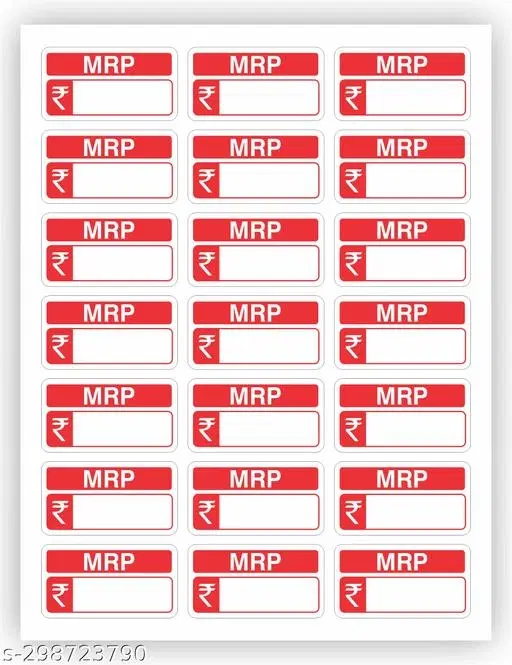 MRP
₹

MRP
₹

MRP
₹

MRP
₹

MRP
₹

MRP
₹

MRP
₹

MRP
₹

MRP
₹

MRP
₹

MRP
₹

MRP
₹

MRP
₹

MRP
₹

MRP
₹

MRP
₹

MRP
₹

MRP
₹

MRP
₹

MRP
₹

MRP
₹

s-298723790