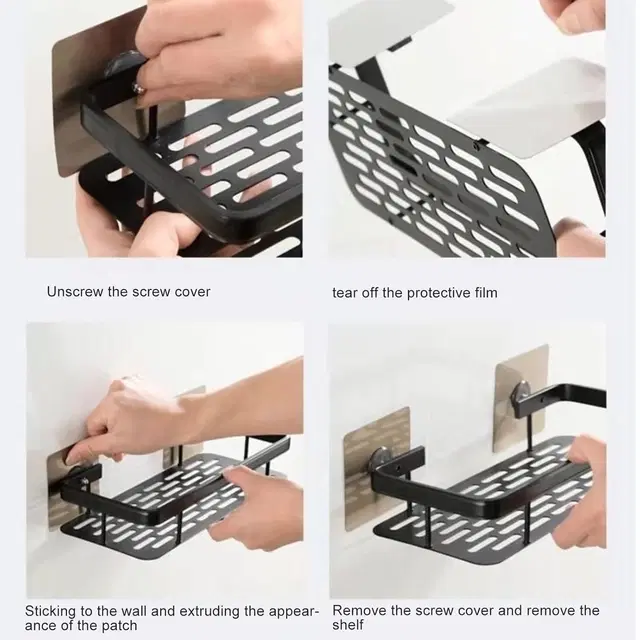 Unscrew the screw cover

tear off the protective film

Sticking to the wall and extruding the appearance of the patch

Remove the screw cover and remove the shelf