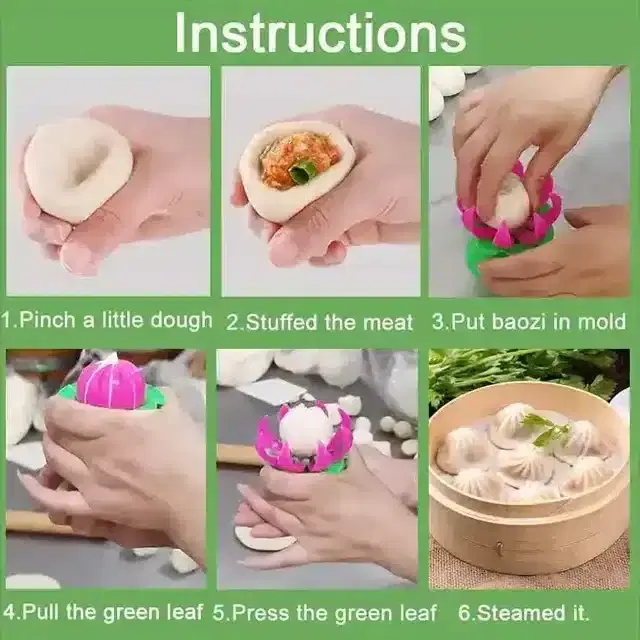 Instructions

1.Pinch a little dough

2.Stuffed the meat

3.Put baozi in mold

4.Pull the green leaf

5.Press the green leaf

6.Steamed it.