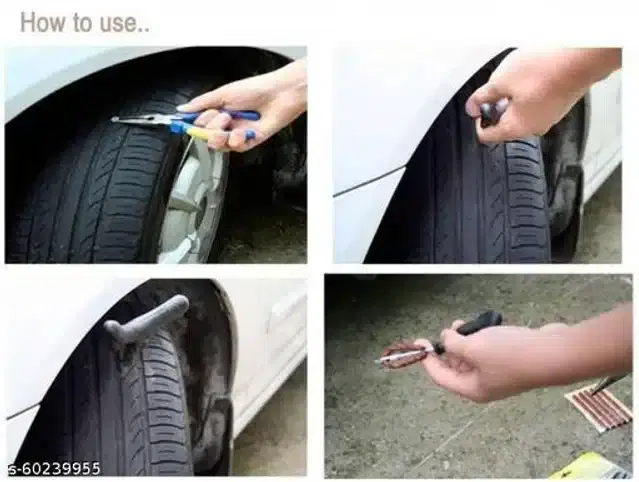 How to use..

s-60239955