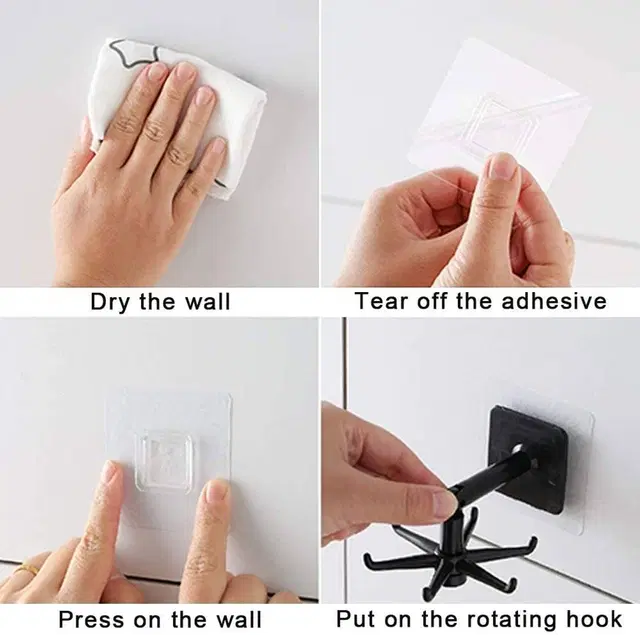 Dry the wall

Tear off the adhesive

Press on the wall

Put on the rotating hook