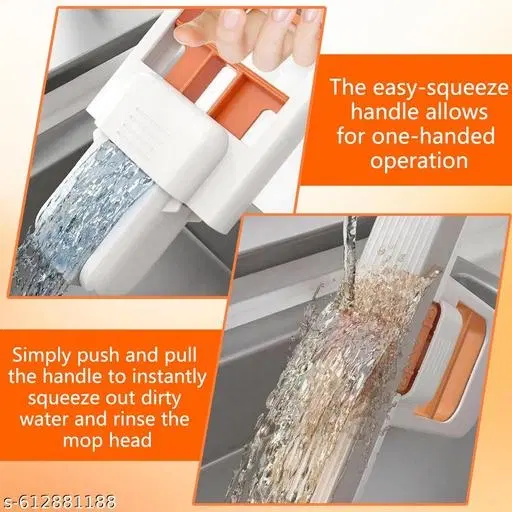 The easy-squeeze handle allows for one-handed operation

Simply push and pull the handle to instantly squeeze out dirty water and rinse the mop head

s-612881188