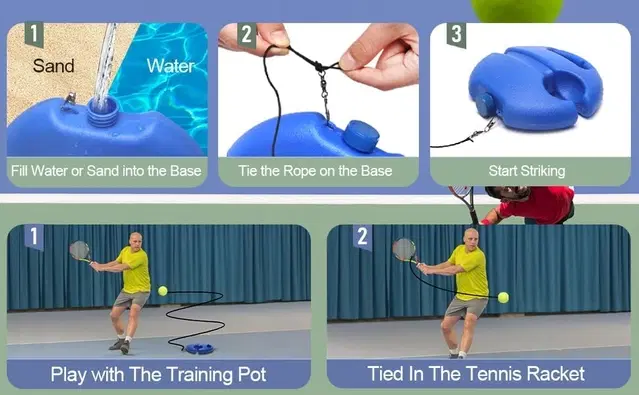 1

Sand

Water

Fill Water or Sand into the Base

2

Tie the Rope on the Base

3

Start Striking

1

Play with The Training Pot

2

Tied In The Tennis Racket