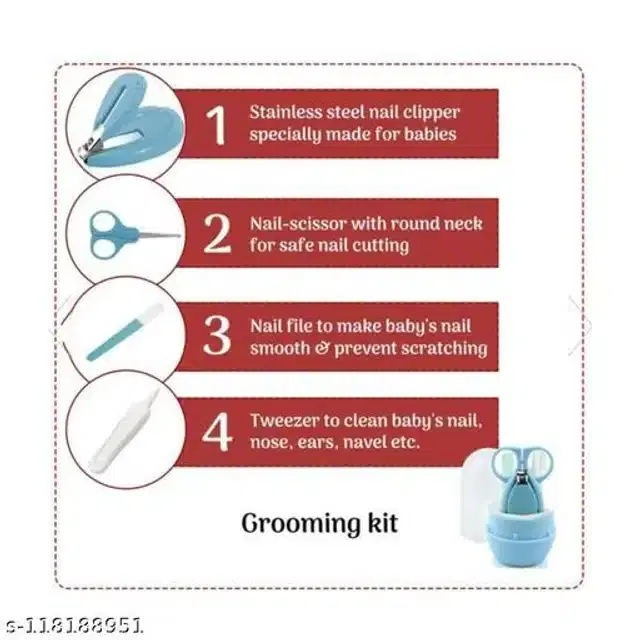 1 Stainless steel nail clipper specially made for babies

2 Nail-scissor with round neck for safe nail cutting

3 Nail file to make baby's nail smooth & prevent scratching

4 Tweezer to clean baby's nail, nose, ears, navel etc.

Grooming kit

s-118188951