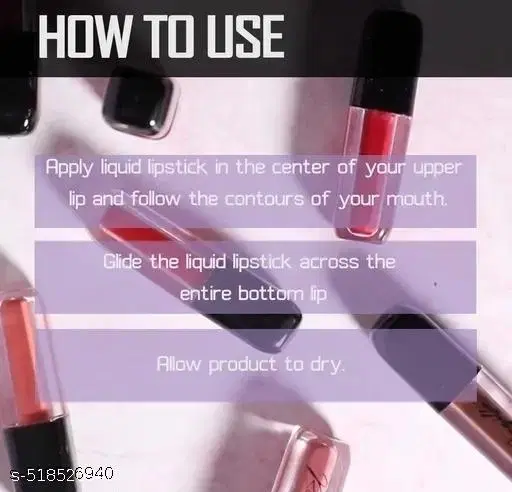 HOW TO USE

Apply liquid lipstick in the center of your upper lip and follow the contours of your mouth.

Glide the liquid lipstick across the entire bottom lip

Allow product to dry.

s-518526940