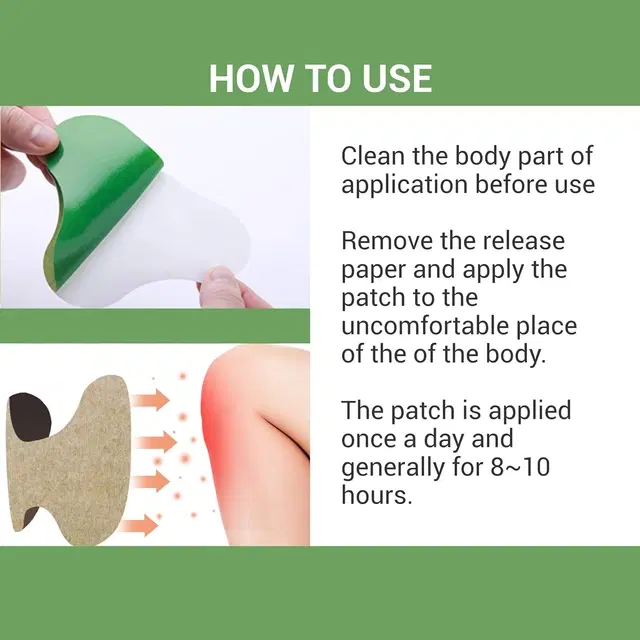 HOW TO USE

Clean the body part of application before use

Remove the release paper and apply the patch to the uncomfortable place of the of the body.

The patch is applied once a day and generally for 8~10 hours.