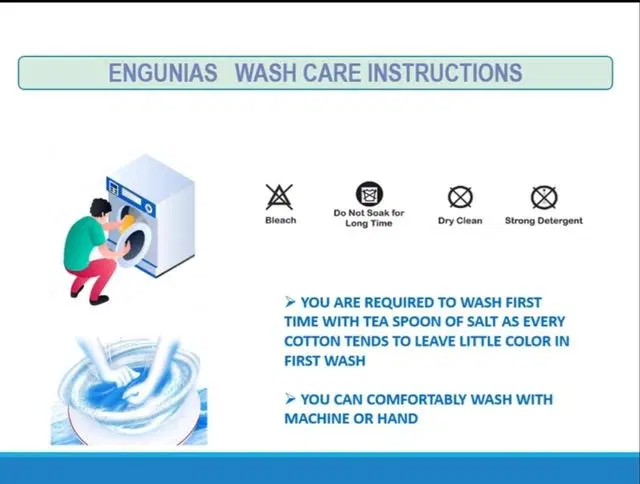 ENGUNIAS WASH CARE INSTRUCTIONS

Bleach

Do Not Soak for Long Time

Dry Clean

Strong Detergent

➢ YOU ARE REQUIRED TO WASH FIRST TIME WITH TEA SPOON OF SALT AS EVERY COTTON TENDS TO LEAVE LITTLE COLOR IN FIRST WASH

➢ YOU CAN COMFORTABLY WASH WITH MACHINE OR HAND