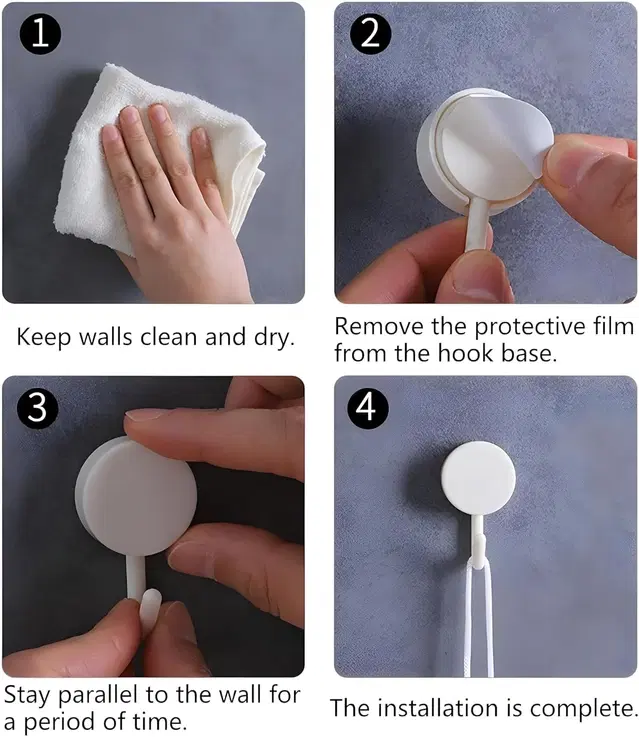 1

Keep walls clean and dry.

2

Remove the protective film from the hook base.

3

Stay parallel to the wall for a period of time.

4

The installation is complete.