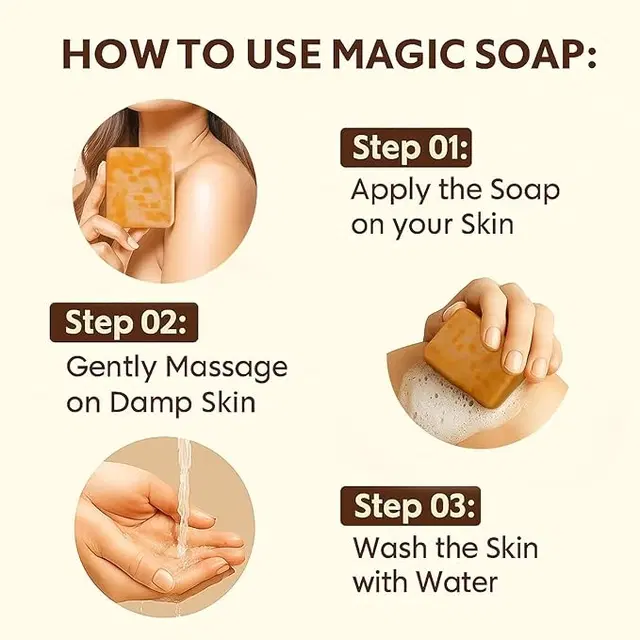 HOW TO USE MAGIC SOAP:

Step 01:
Apply the Soap on your Skin

Step 02:
Gently Massage on Damp Skin

Step 03:
Wash the Skin with Water