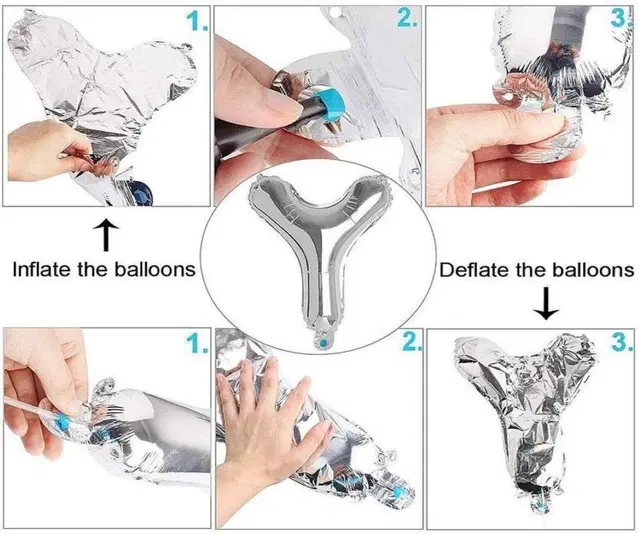 1.

2.

3.

Inflate the balloons

Deflate the balloons

1.

2.

3.