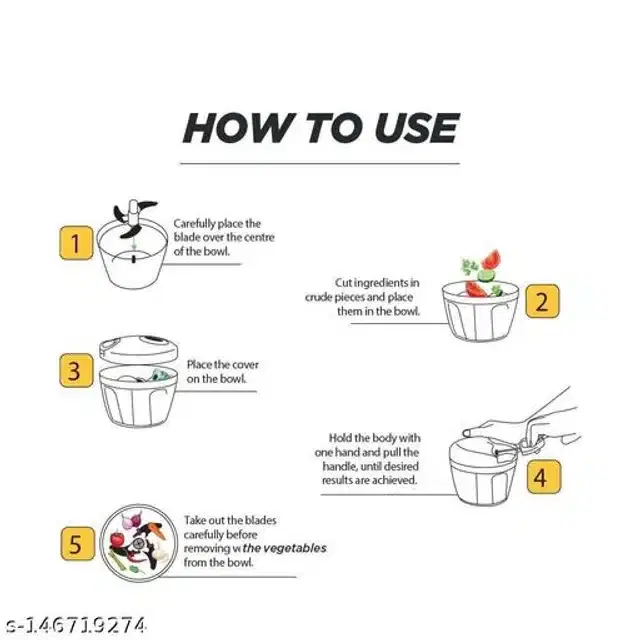 HOW TO USE

1
Carefully place the blade over the centre of the bowl.

Cut ingredients in crude pieces and place them in the bowl.
2

3
Place the cover on the bowl.

Hold the body with one hand and pull the handle, until desired results are achieved.
4

5
Take out the blades carefully before removing w the vegetables from the bowl.

s-146719274