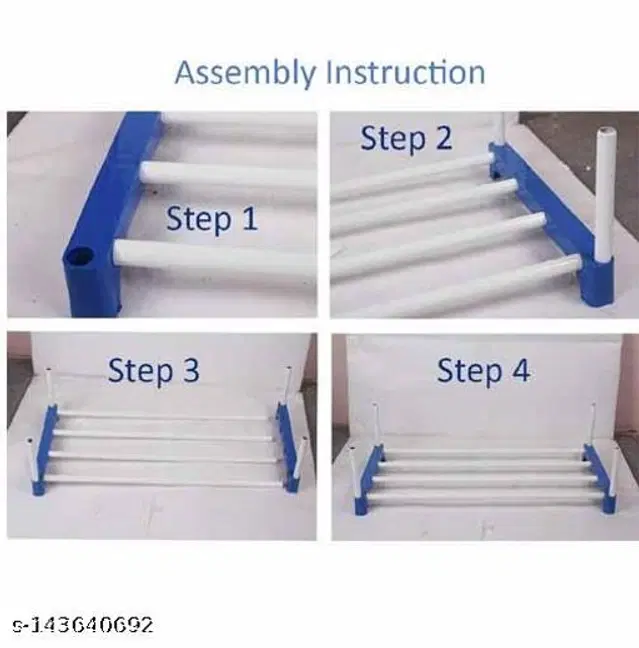 Assembly Instruction

Step 1

Step 2

Step 3

Step 4

s-143640692