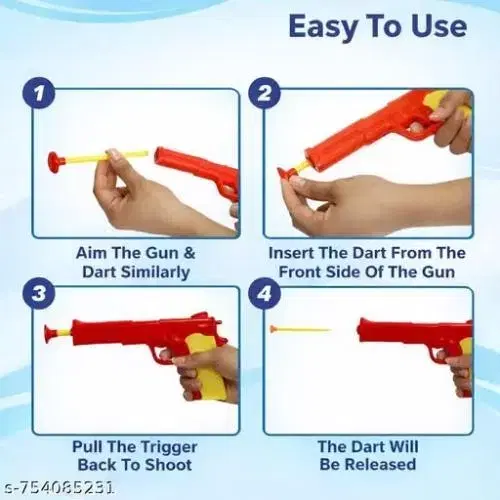 Easy To Use

1

Aim The Gun & Dart Similarly

2

Insert The Dart From The Front Side Of The Gun

3

Pull The Trigger Back To Shoot

4

The Dart Will Be Released

s-754085231