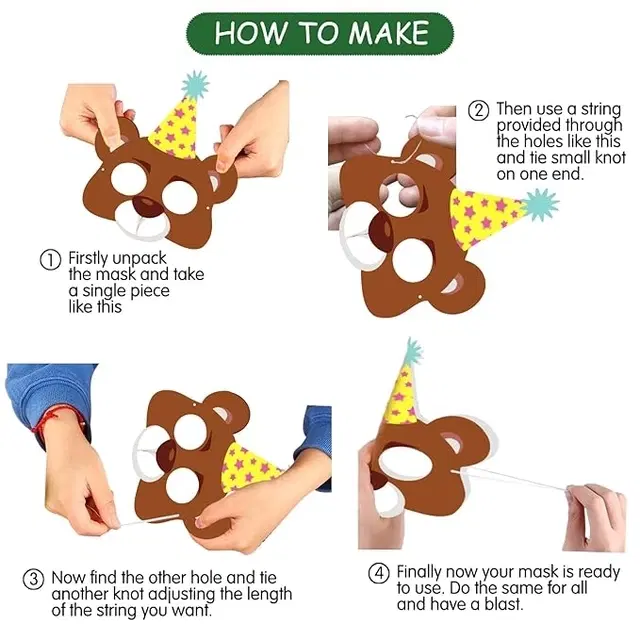 HOW TO MAKE

① Firstly unpack the mask and take a single piece like this

② Then use a string provided through the holes like this and tie small knot on one end.

③ Now find the other hole and tie another knot adjusting the length of the string you want.

④ Finally now your mask is ready to use. Do the same for all and have a blast.