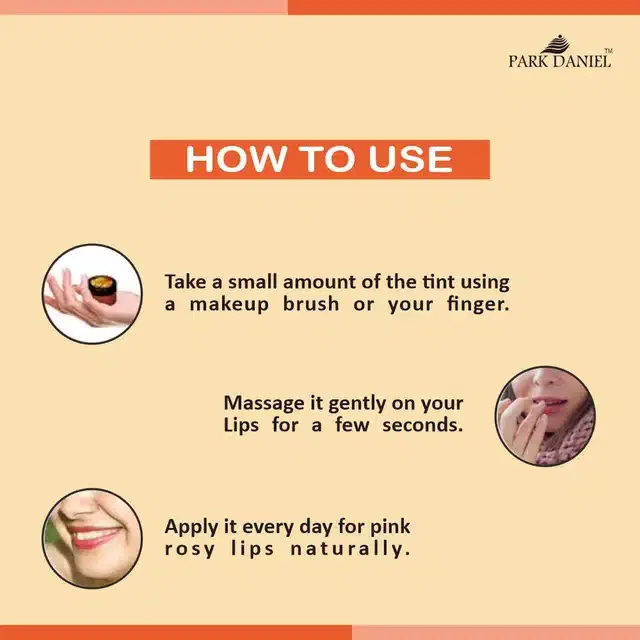 PARK DANIEL™

HOW TO USE

Take a small amount of the tint using a makeup brush or your finger.

Massage it gently on your Lips for a few seconds.

Apply it every day for pink rosy lips naturally.