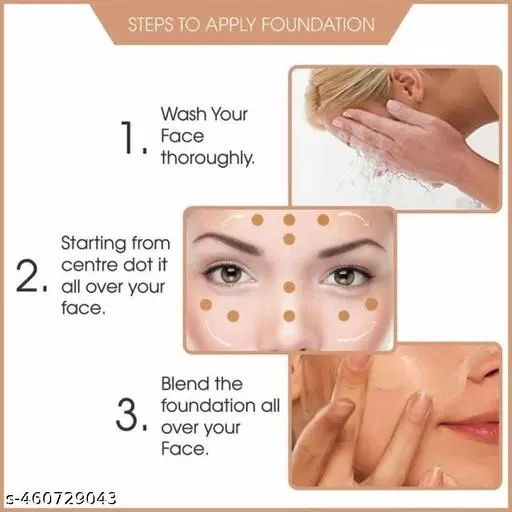 STEPS TO APPLY FOUNDATION

1. Wash Your Face thoroughly.

2. Starting from centre dot it all over your face.

3. Blend the foundation all over your Face.

s-460729043