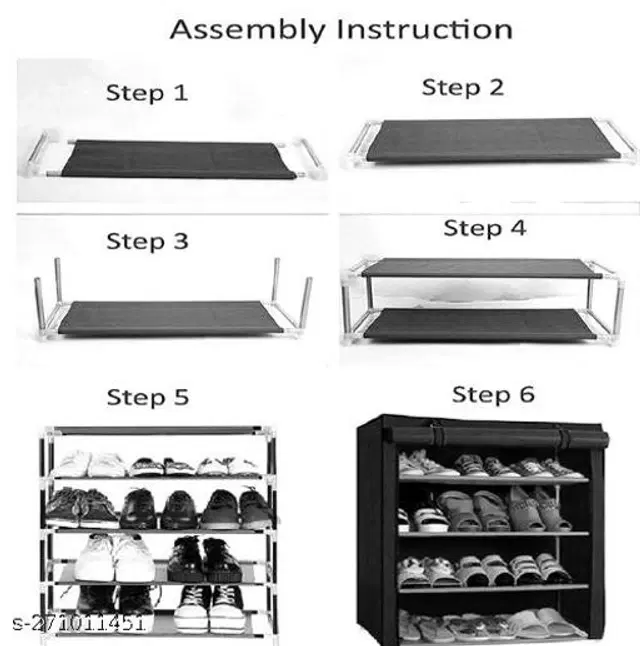 Assembly Instruction

Step 1

Step 2

Step 3

Step 4

Step 5

Step 6

s-271011451