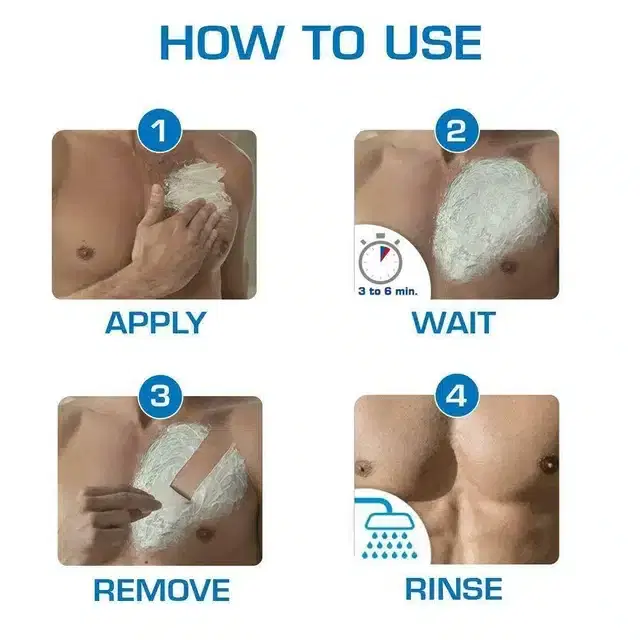 HOW TO USE

1
APPLY

2
3 to 6 min.
WAIT

3
REMOVE

4
RINSE