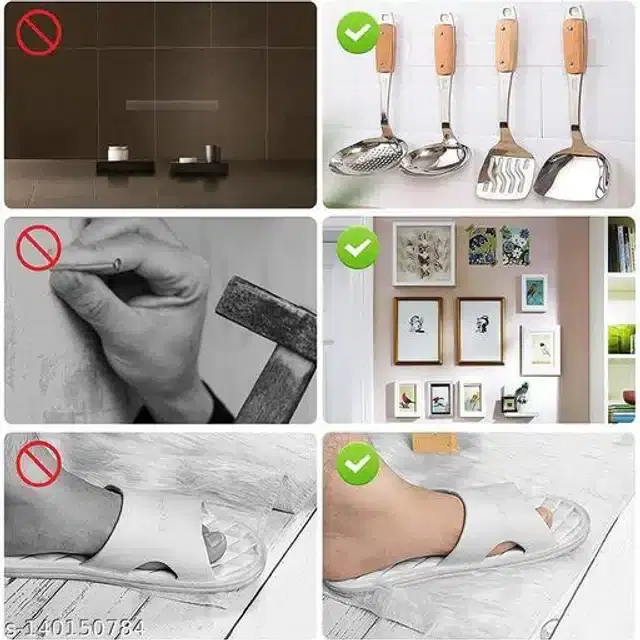 s-140150784