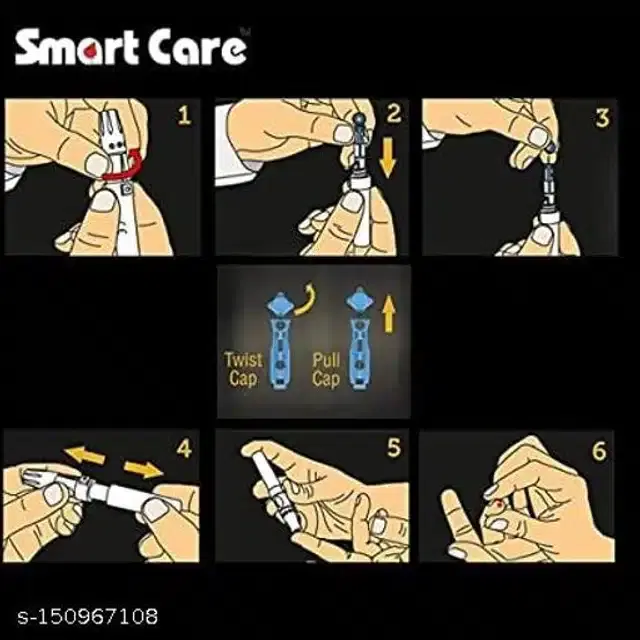 Smart Care™

1

2

3

Twist Cap

Pull Cap

4

5

6

s-150967108