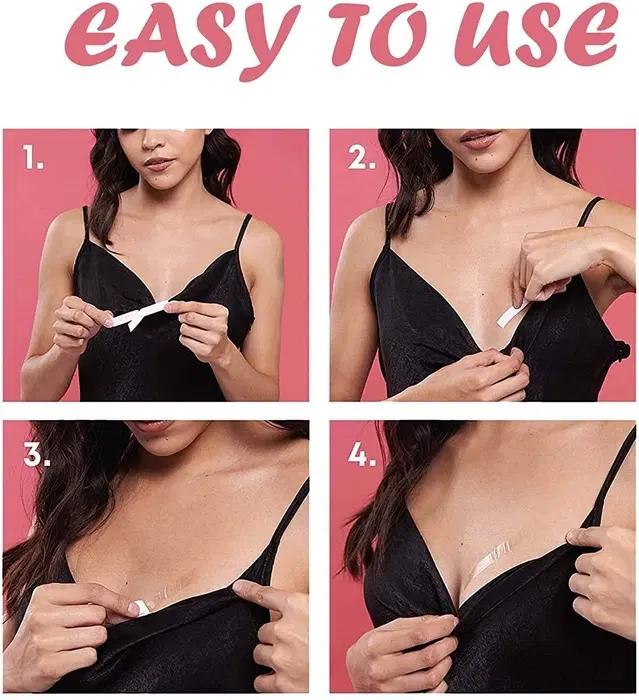 EASY TO USE

1.

2.

3.

4.