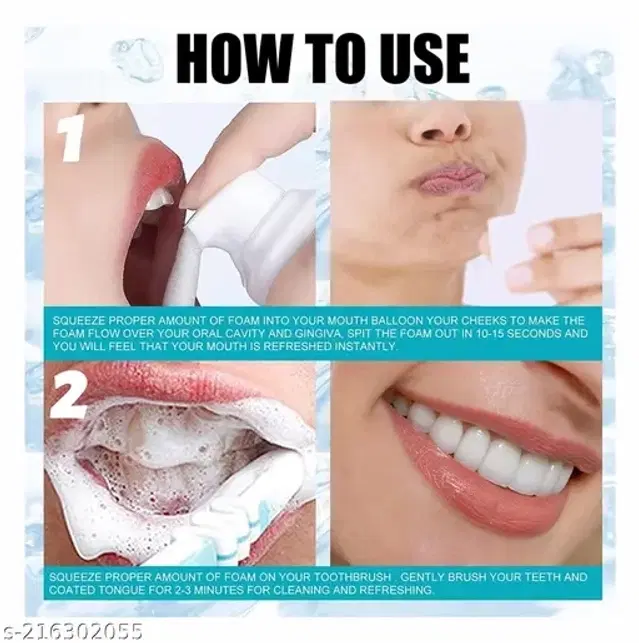 HOW TO USE

1

SQUEEZE PROPER AMOUNT OF FOAM INTO YOUR MOUTH BALLOON YOUR CHEEKS TO MAKE THE FOAM FLOW OVER YOUR ORAL CAVITY AND GINGIVA, SPIT THE FOAM OUT IN 10-15 SECONDS AND YOU WILL FEEL THAT YOUR MOUTH IS REFRESHED INSTANTLY.

2

SQUEEZE PROPER AMOUNT OF FOAM ON YOUR TOOTHBRUSH . GENTLY BRUSH YOUR TEETH AND COATED TONGUE FOR 2-3 MINUTES FOR CLEANING AND REFRESHING.

s-216302055