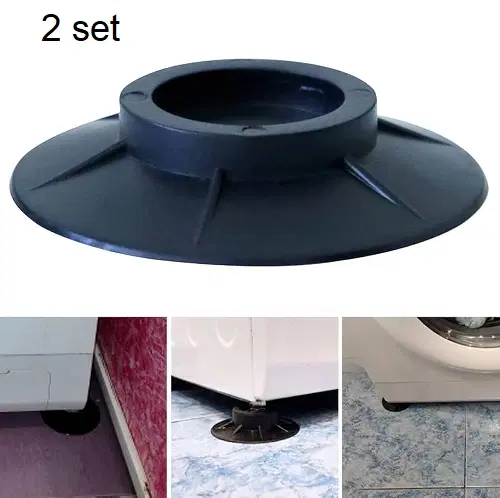 2 set