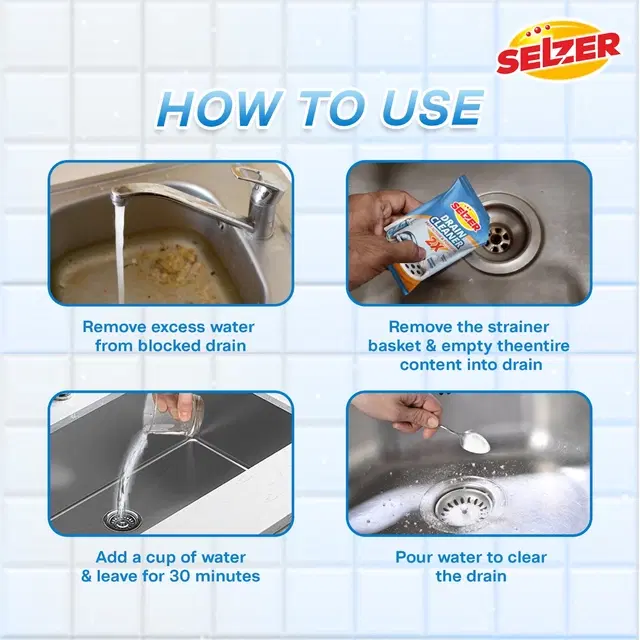 SELZER

HOW TO USE

SELZER DRAIN CLEANER 2X

Remove excess water from blocked drain

Remove the strainer basket & empty theentire content into drain

Add a cup of water & leave for 30 minutes

Pour water to clear the drain