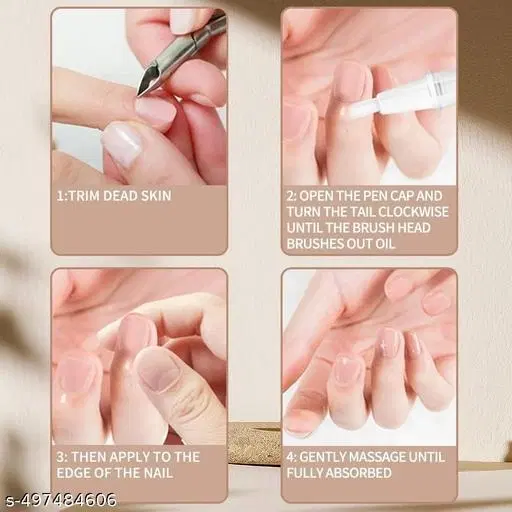 1:TRIM DEAD SKIN

2: OPEN THE PEN CAP AND TURN THE TAIL CLOCKWISE UNTIL THE BRUSH HEAD BRUSHES OUT OIL

3: THEN APPLY TO THE EDGE OF THE NAIL

4: GENTLY MASSAGE UNTIL FULLY ABSORBED

s-497484606