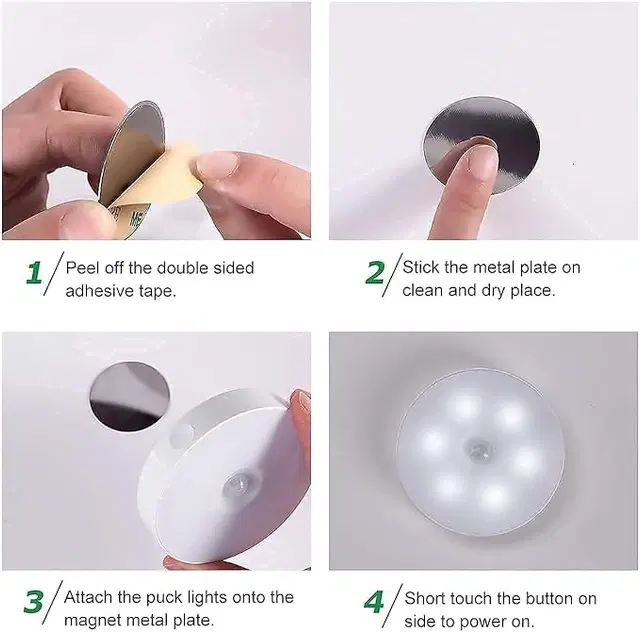 1 Peel off the double sided adhesive tape.

2 Stick the metal plate on clean and dry place.

3 Attach the puck lights onto the magnet metal plate.

4 Short touch the button on side to power on.