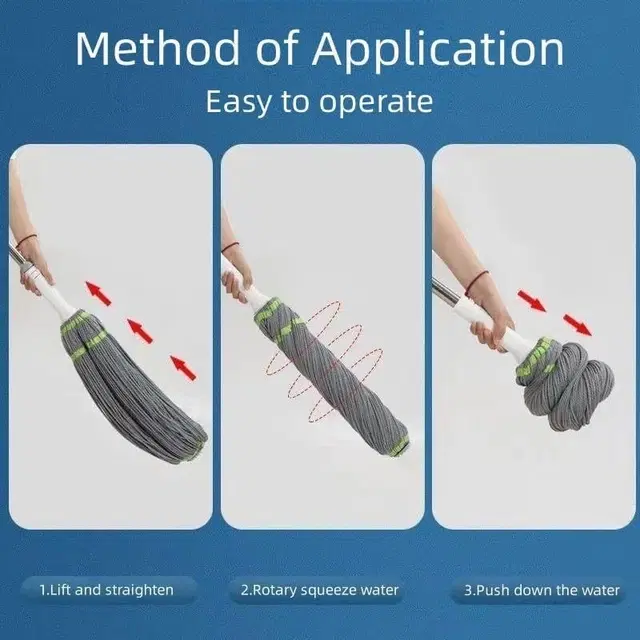 Method of Application
Easy to operate

1.Lift and straighten

2.Rotary squeeze water

3.Push down the water