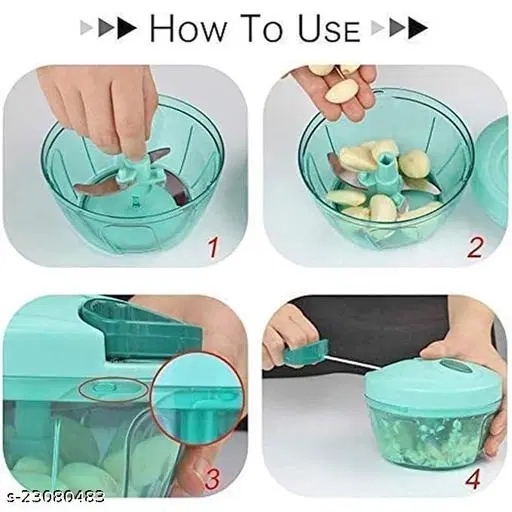 HOW TO USE

1

2

3

4

s-23080483