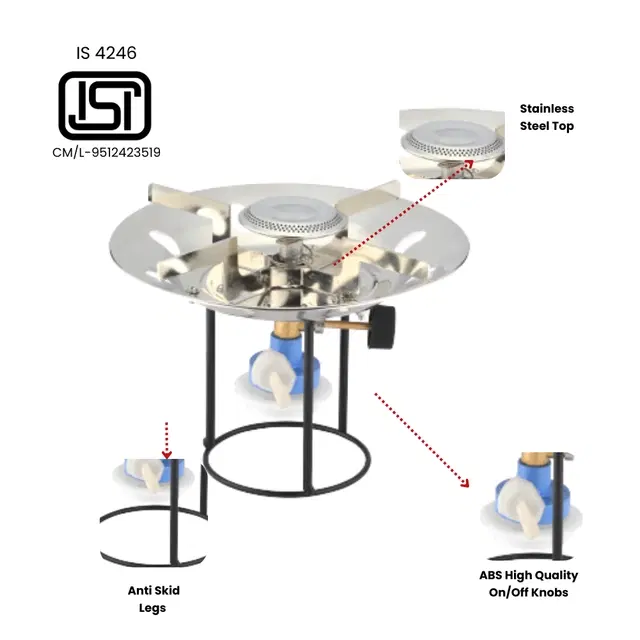 IS 4246

ISI

CM/L-9512423519

Stainless Steel Top

Anti Skid Legs

ABS High Quality On/Off Knobs