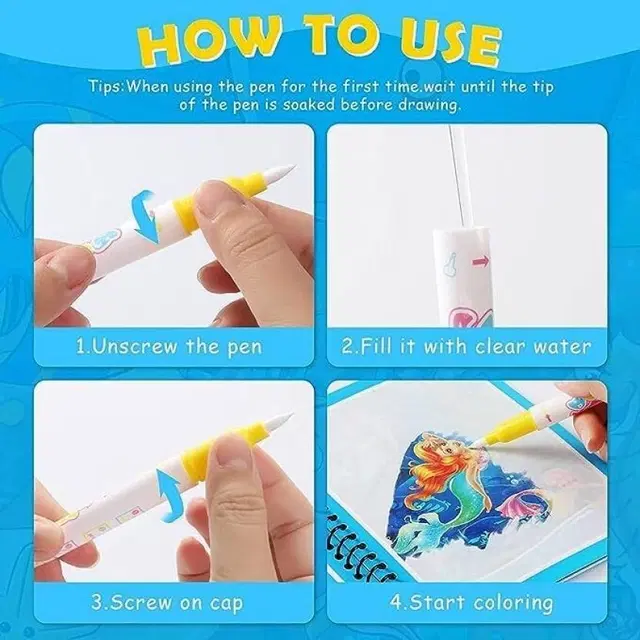 HOW TO USE

Tips:When using the pen for the first time.wait until the tip of the pen is soaked before drawing.

1.Unscrew the pen

2.Fill it with clear water

3.Screw on cap

4.Start coloring