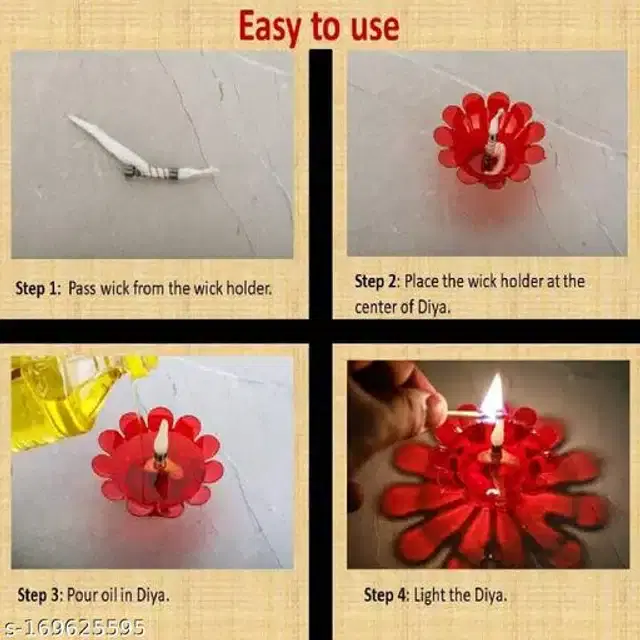 Easy to use

Step 1: Pass wick from the wick holder.

Step 2: Place the wick holder at the center of Diya.

Step 3: Pour oil in Diya.

Step 4: Light the Diya.

s-169625595