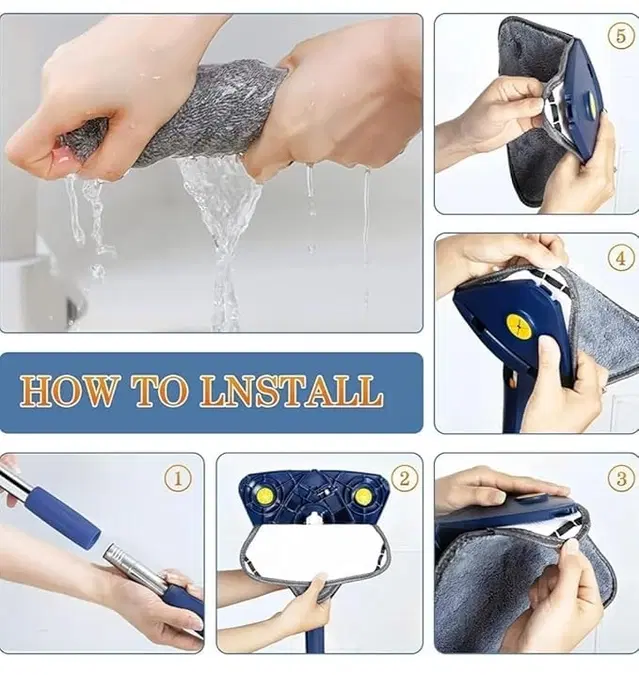 5

4

HOW TO LNSTALL

1

2

3