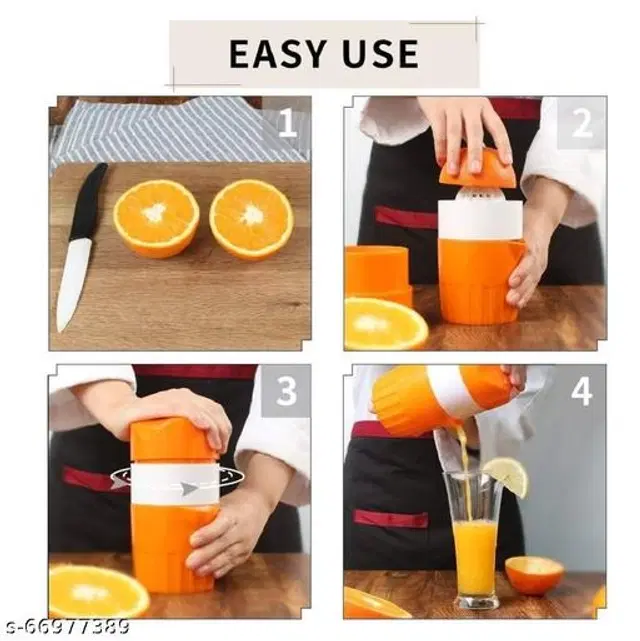 EASY USE

1

2

3

4

s-66977389