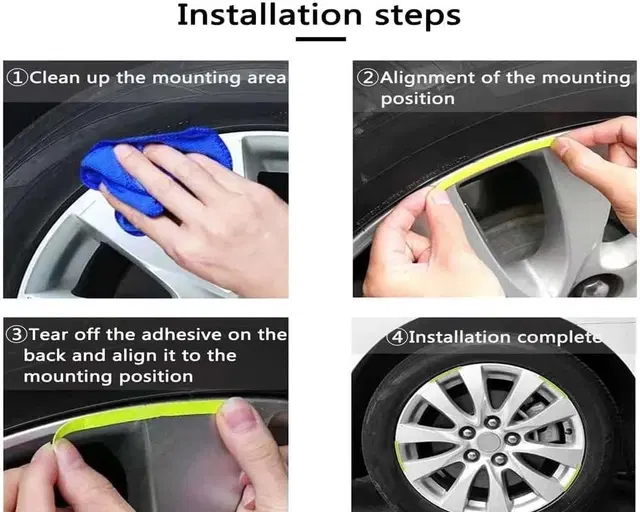 Installation steps

①Clean up the mounting area

②Alignment of the mounting position

③Tear off the adhesive on the back and align it to the mounting position

④Installation complete