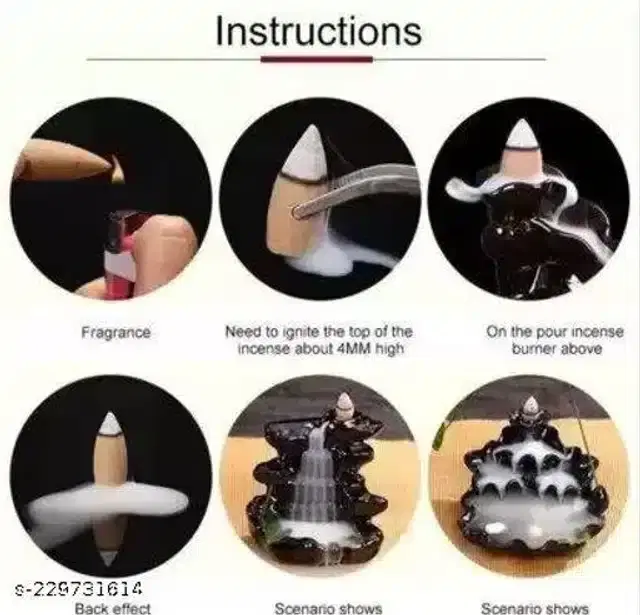 Instructions

Fragrance

Need to ignite the top of the incense about 4MM high

On the pour incense burner above

s-229731614

Back effect

Scenario shows

Scenario shows