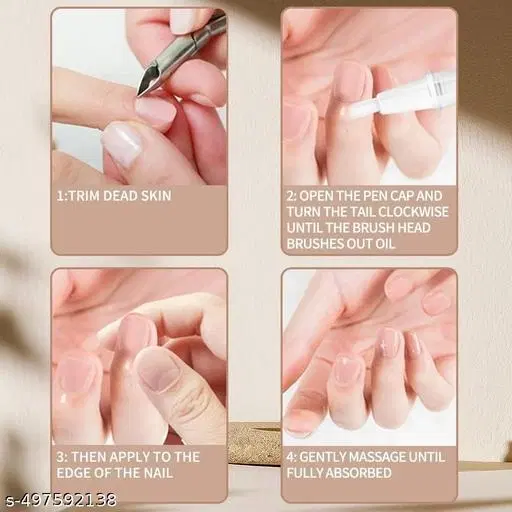 1:TRIM DEAD SKIN

2: OPEN THE PEN CAP AND TURN THE TAIL CLOCKWISE UNTIL THE BRUSH HEAD BRUSHES OUT OIL

3: THEN APPLY TO THE EDGE OF THE NAIL

4: GENTLY MASSAGE UNTIL FULLY ABSORBED

s-497592138