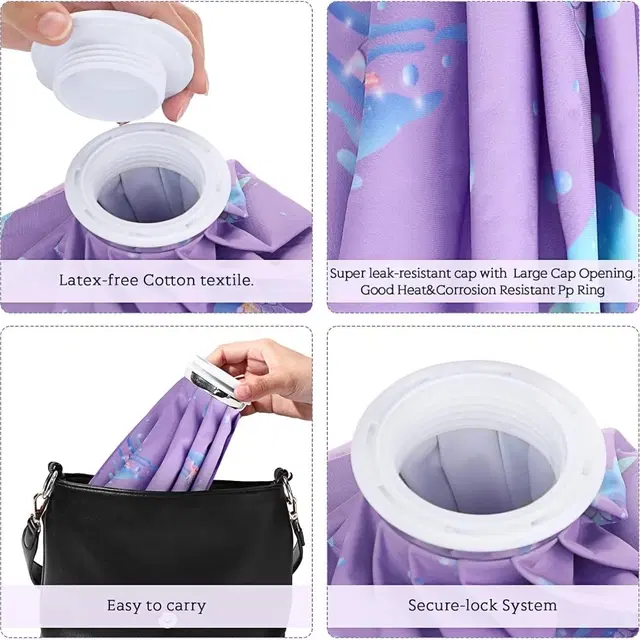 Latex-free Cotton textile.

Super leak-resistant cap with Large Cap Opening.
Good Heat&Corrosion Resistant Pp Ring

Easy to carry

Secure-lock System