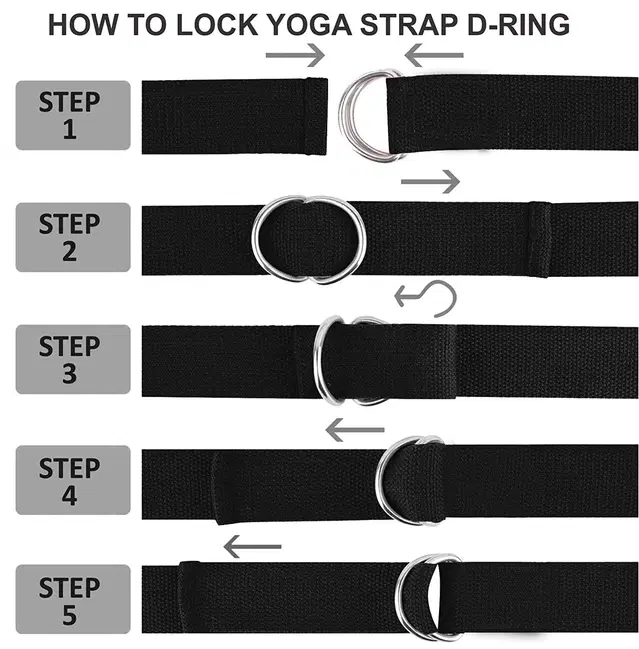 HOW TO LOCK YOGA STRAP D-RING

STEP 1

STEP 2

STEP 3

STEP 4

STEP 5