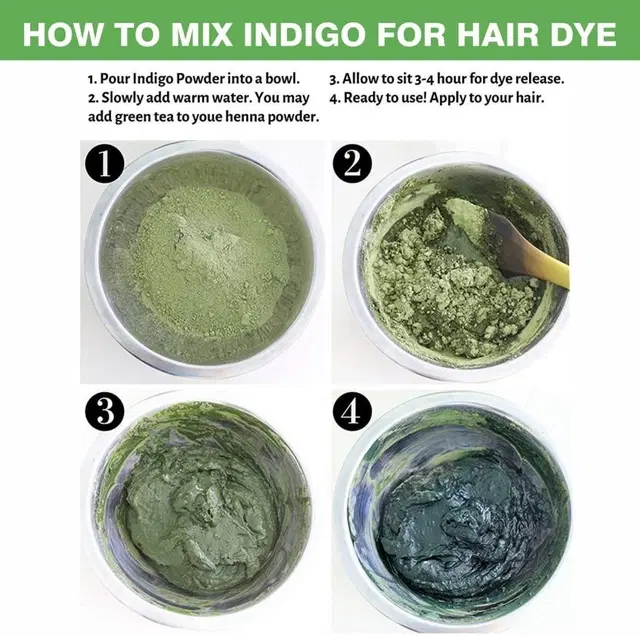 HOW TO MIX INDIGO FOR HAIR DYE

1. Pour Indigo Powder into a bowl.
2. Slowly add warm water. You may add green tea to youe henna powder.

3. Allow to sit 3-4 hour for dye release.
4. Ready to use! Apply to your hair.

1

2

3

4