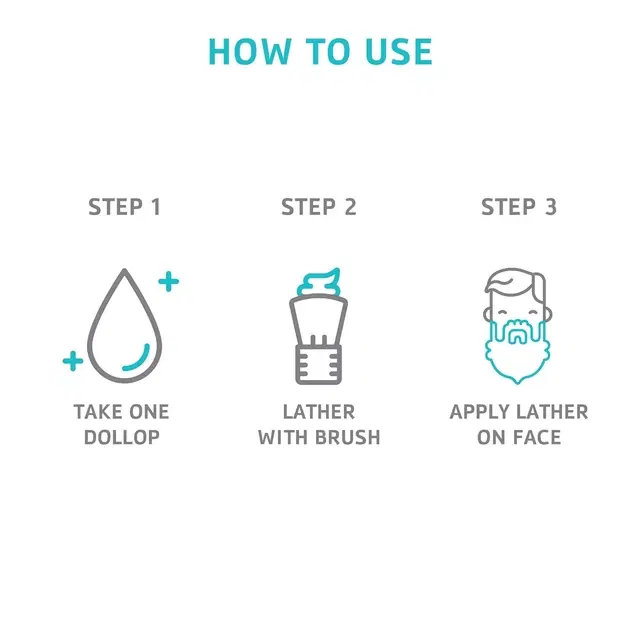 HOW TO USE

STEP 1

TAKE ONE DOLLOP

STEP 2

LATHER WITH BRUSH

STEP 3

APPLY LATHER ON FACE