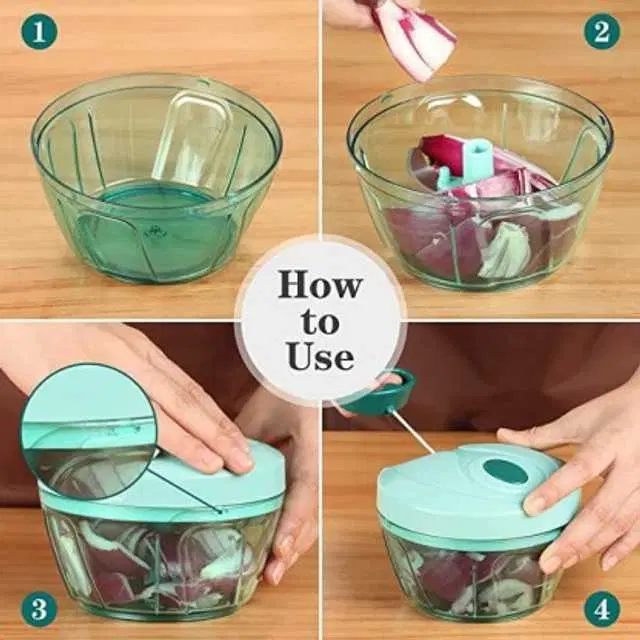 1

2

How to Use

3

4